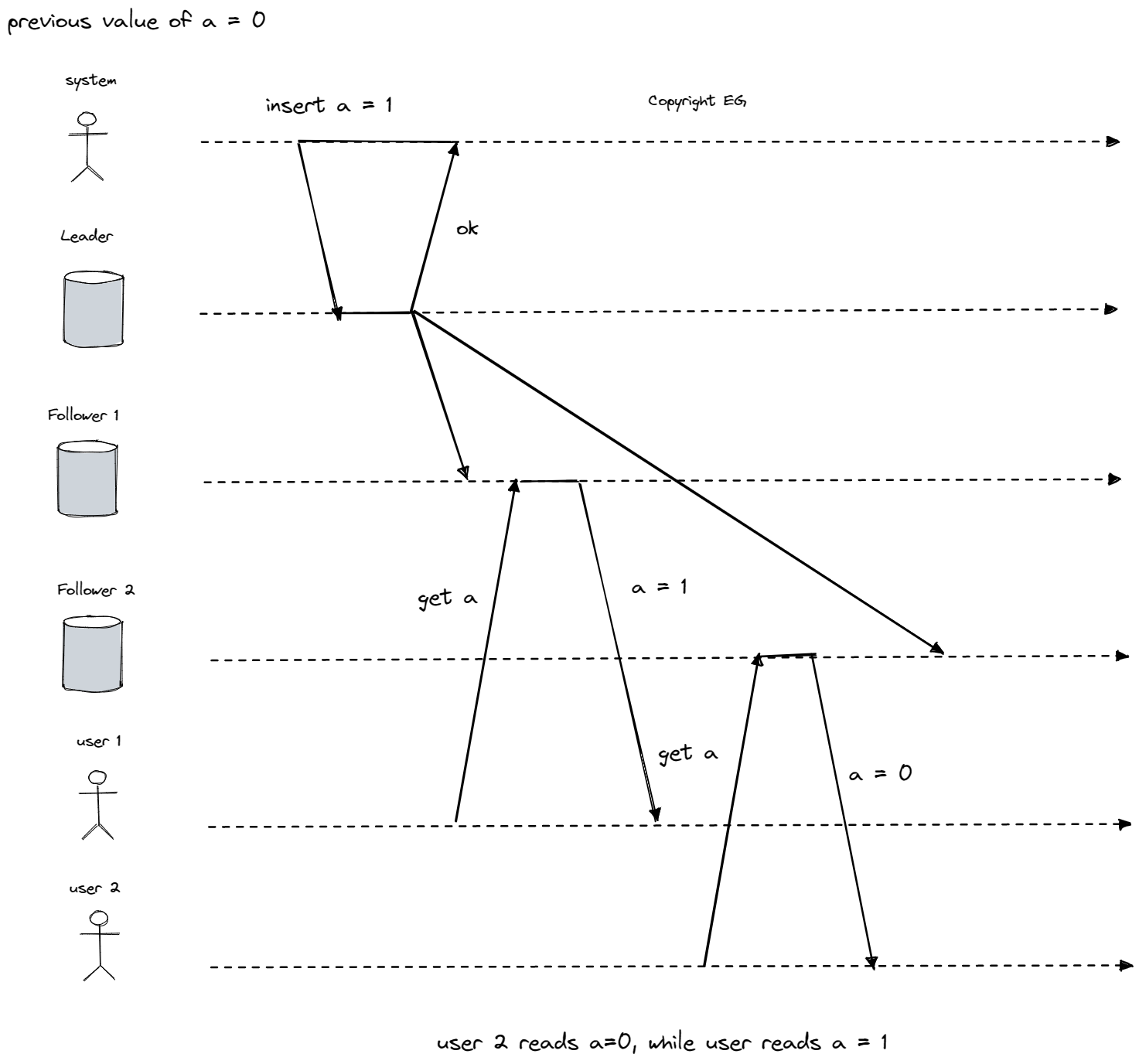 previous value of a = 0

system

insert a = 1

Copyright EG

ok

Leader

Follower 1

Follower 2

get a

a = 1

user 1

get a

a = 0

user 2

user 2 reads a=0, while user reads a = 1